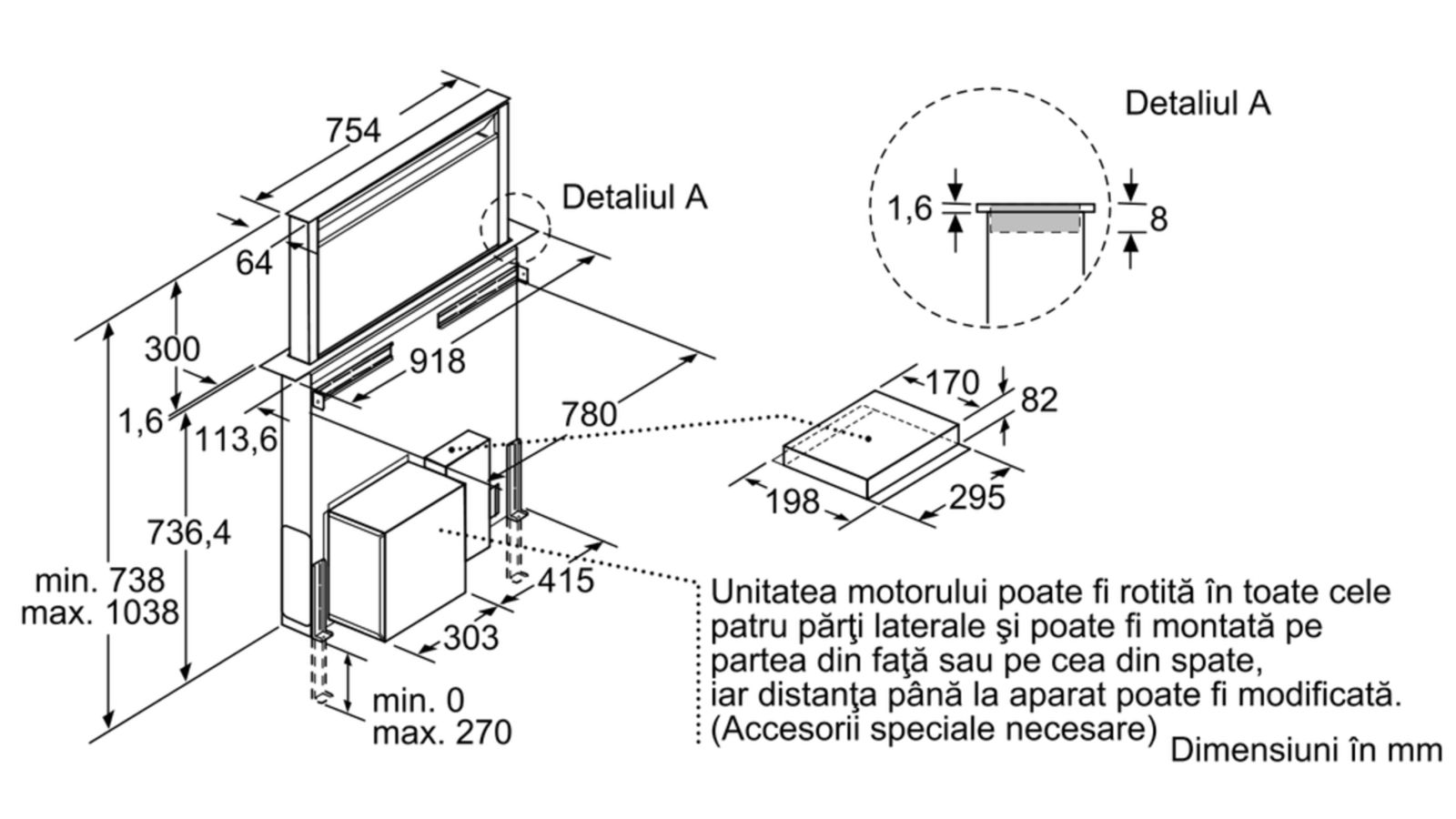 754

Detaliul A

64

300

918

1,6

113,6

780

736,4

min. 738
max. 1038

415

303

min. 0
max. 270

Detaliul A

1,6

8

170

82

198

295

Unitatea motorului poate fi rotită în toate cele patru părţi laterale şi poate fi montată pe partea din faţă sau pe cea din spate, iar distanţa până la aparat poate fi modificată. (Accesorii speciale necesare)

Dimensiuni în mm